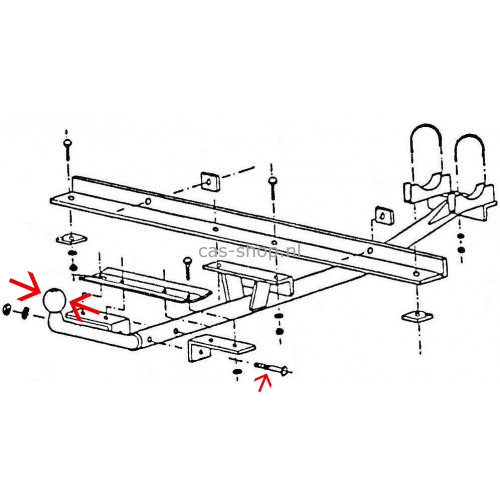 cas-shop.nl